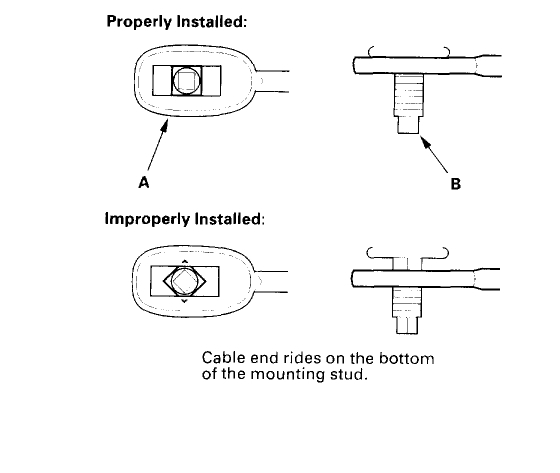 Properly Installed:

A

B

Improperly Installed:

Cable end rides on the bottom of the mounting stud.