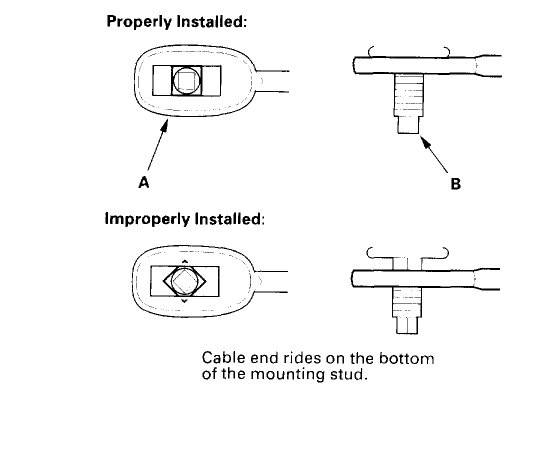 Properly Installed:

A

B

Improperly Installed:

Cable end rides on the bottom of the mounting stud.