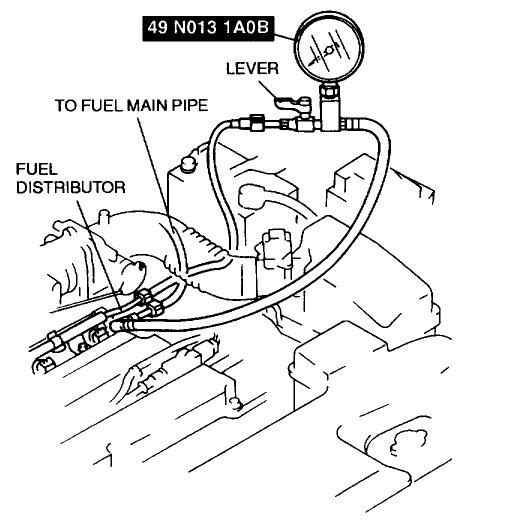 49 N013 1A0B

LEVER

TO FUEL MAIN PIPE

FUEL DISTRIBUTOR