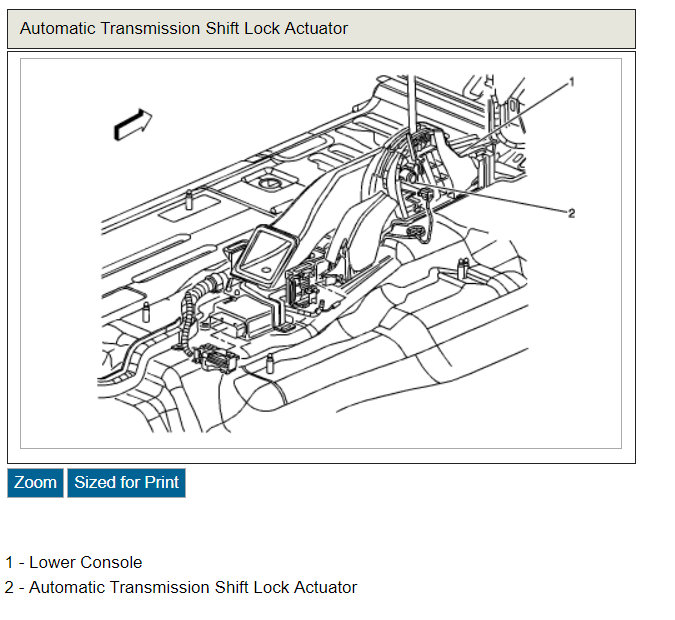 Automatic Transmission Shift Lock Actuator

1

2

Zoom Sized for Print

1 - Lower Console
2 - Automatic Transmission Shift Lock Actuator