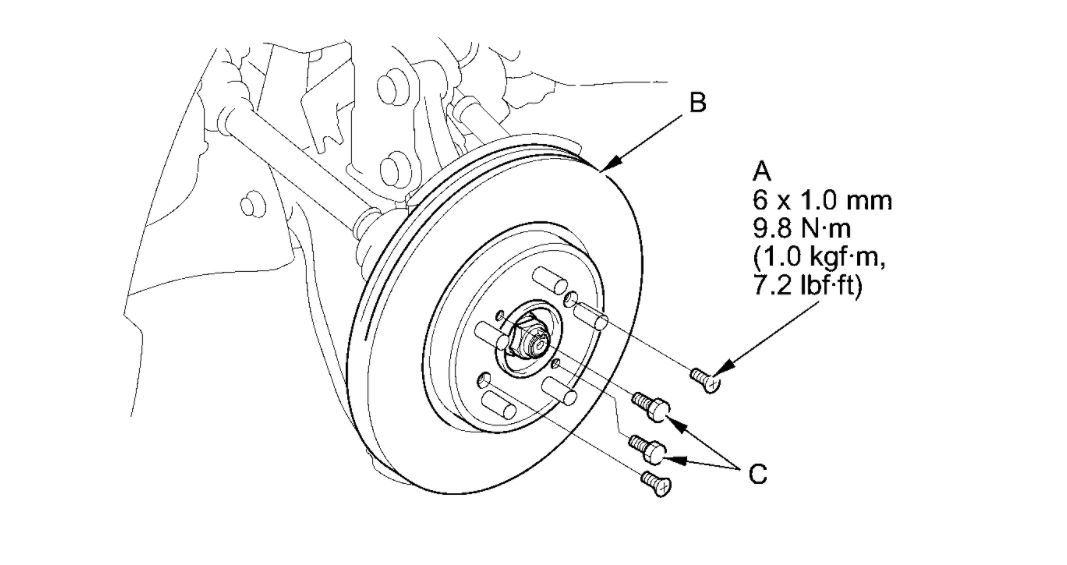 B

A
6 x 1.0 mm
9.8 N·m
(1.0 kgf·m,
7.2 lbf·ft)

C