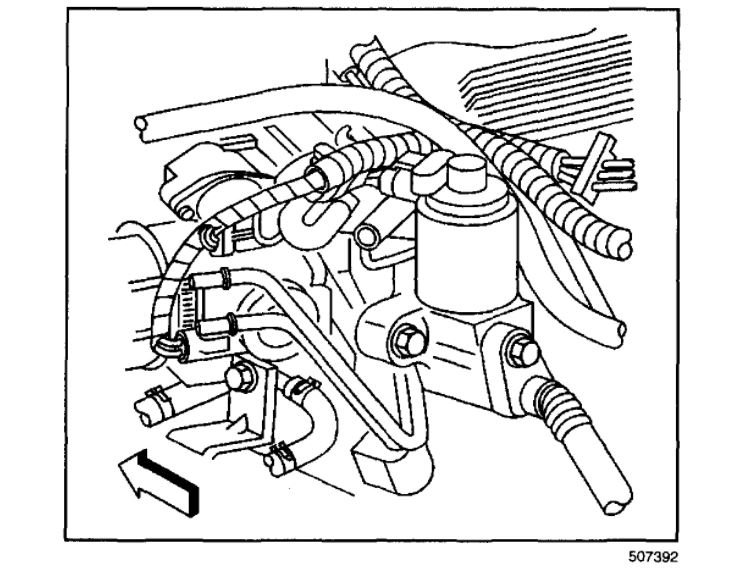 507392