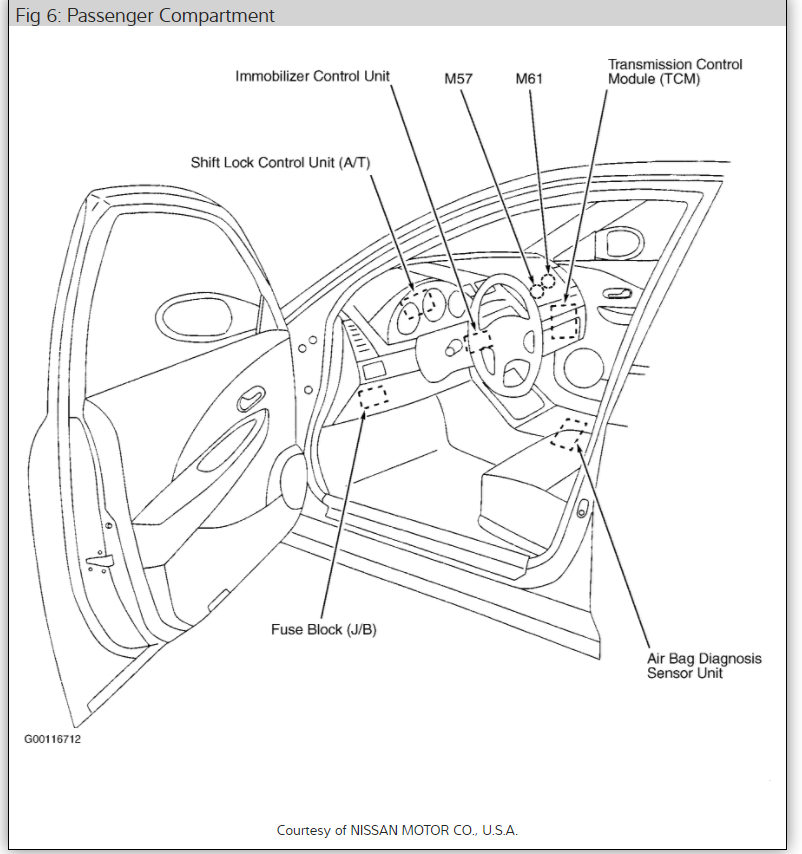 Fig 6: Passenger Compartment

Immobilizer Control Unit

M57

M61

Transmission Control Module (TCM)

Shift Lock Control Unit (A/T)

Fuse Block (J/B)

Air Bag Diagnosis Sensor Unit

G00116712

Courtesy of NISSAN MOTOR CO., U.S.A.