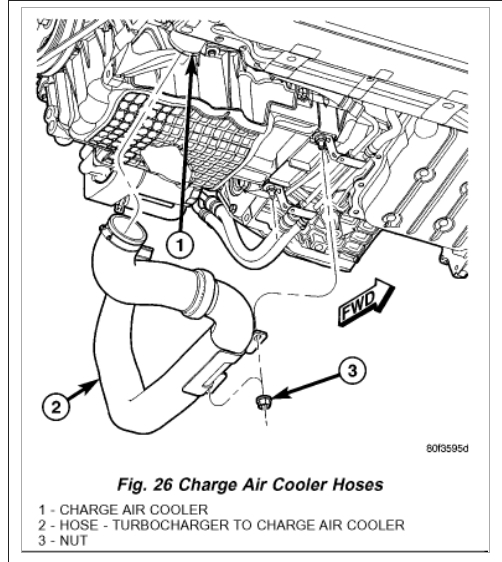 1

FWD

2

3

80f3595d

Fig. 26 Charge Air Cooler Hoses

1 - CHARGE AIR COOLER
2 - HOSE - TURBOCHARGER TO CHARGE AIR COOLER
3 - NUT