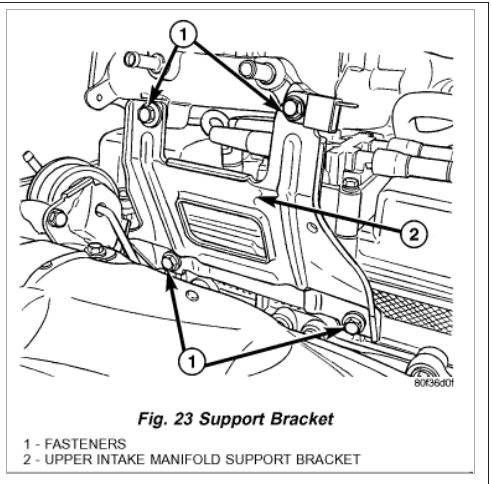 1

2

1

80f36d0f

Fig. 23 Support Bracket

1 - FASTENERS
2 - UPPER INTAKE MANIFOLD SUPPORT BRACKET