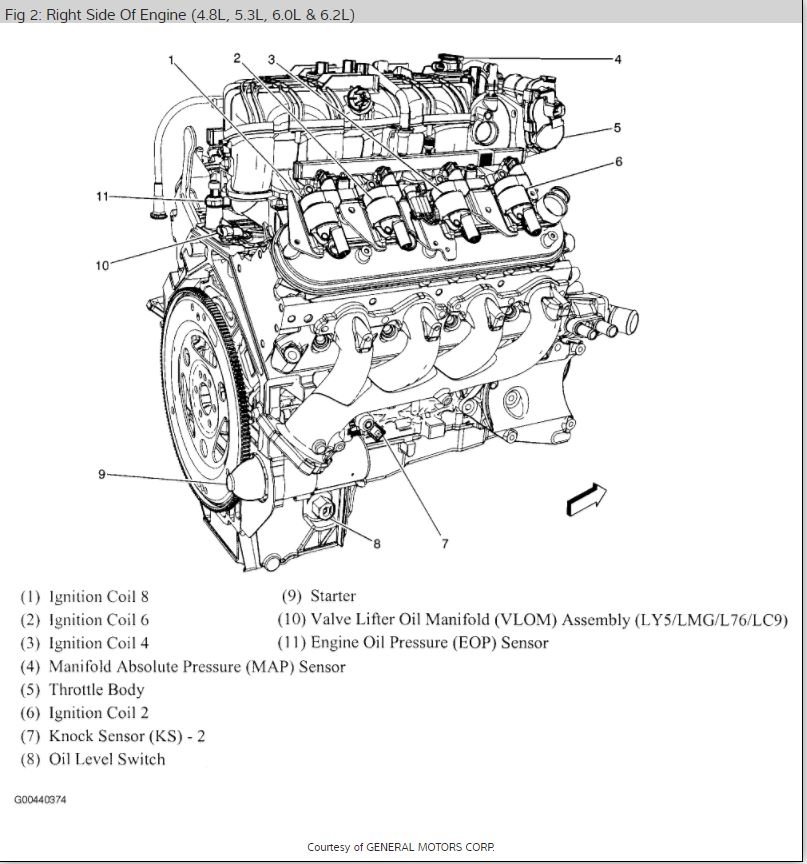 Fig 2: Right Side Of Engine (4.8L, 5.3L, 6.0L & 6.2L)

1
2
3
4
5
6
11
10
9
8
7

(1) Ignition Coil 8
(2) Ignition Coil 6
(3) Ignition Coil 4
(4) Manifold Absolute Pressure (MAP) Sensor
(5) Throttle Body
(6) Ignition Coil 2
(7) Knock Sensor (KS) - 2
(8) Oil Level Switch

(9) Starter
(10) Valve Lifter Oil Manifold (VLOM) Assembly (LY5/LMG/L76/LC9)
(11) Engine Oil Pressure (EOP) Sensor

G00440374

Courtesy of GENERAL MOTORS CORP.