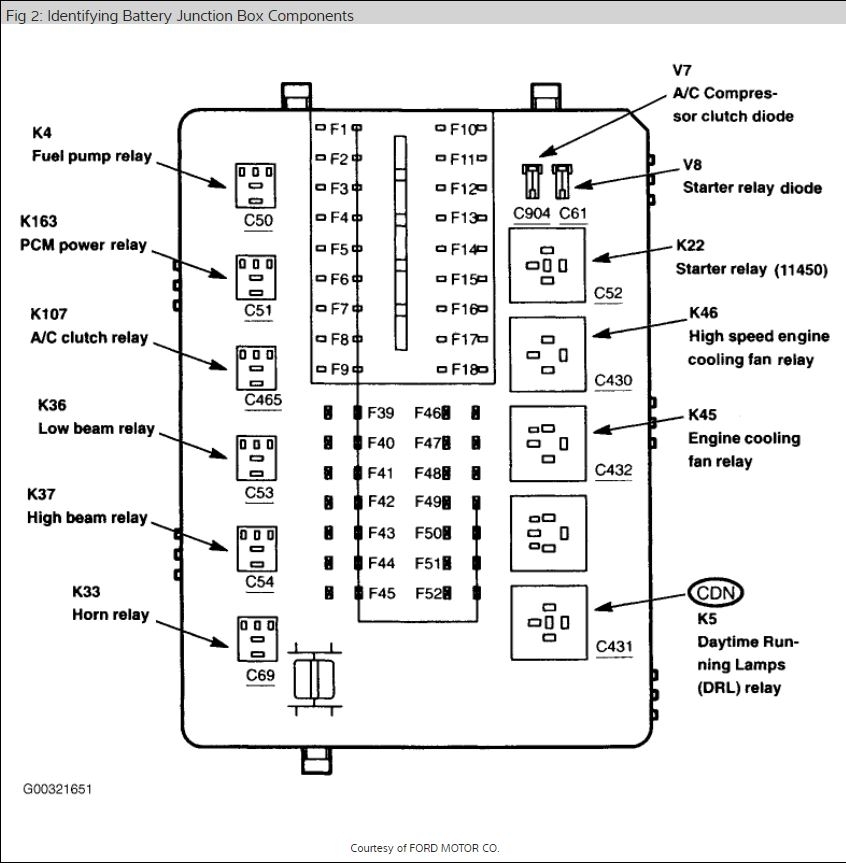 Fig 2: Identifying Battery Junction Box Components

K4
Fuel pump relay

C50

K163
PCM power relay

C51

K107
A/C clutch relay

C465

K36
Low beam relay

C53

K37
High beam relay

C54

K33
Horn relay

C69

F1 F2 F3 F4 F5 F6 F7 F8 F9

F10 F11 F12 F13 F14 F15 F16 F17 F18

F39 F40 F41 F42 F43 F44 F45

F46 F47 F48 F49 F50 F51 F52

V7
A/C Compressor clutch diode

V8
Starter relay diode

C904 C61

K22
Starter relay (11450)

C52

K46
High speed engine cooling fan relay

C430

K45
Engine cooling fan relay

C432

CDN
K5
Daytime Running Lamps (DRL) relay

C431

G00321651

Courtesy of FORD MOTOR CO.