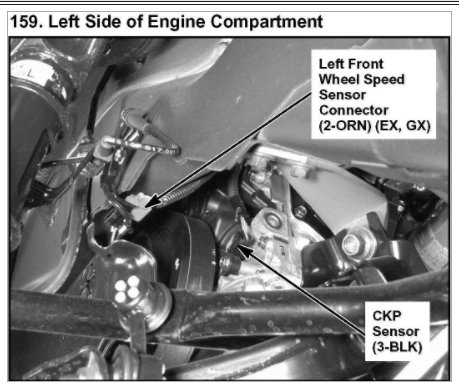 159. Left Side of Engine Compartment

Left Front Wheel Speed Sensor Connector (2-ORN) (EX, GX)

CKP Sensor (3-BLK)