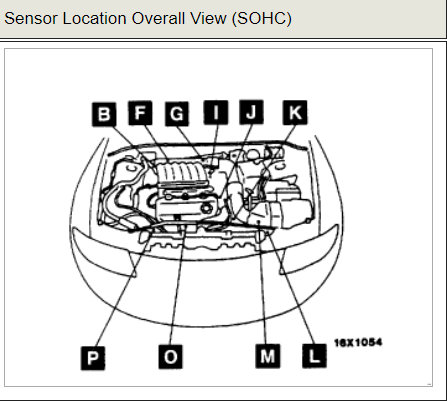 Sensor Location Overall View (SOHC)

B F G I J K

P O M L

16X1054