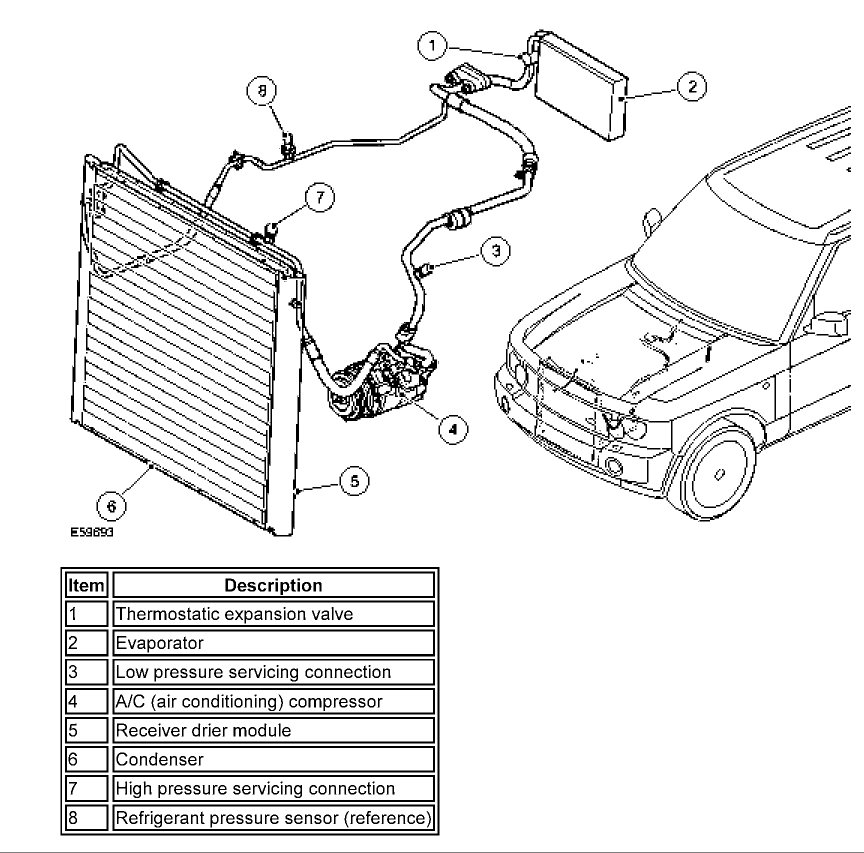 1
2
8
7
3
4
5
6
E59893

| Item | Description |
|---|---|
| 1 | Thermostatic expansion valve |
| 2 | Evaporator |
| 3 | Low pressure servicing connection |
| 4 | A/C (air conditioning) compressor |
| 5 | Receiver drier module |
| 6 | Condenser |
| 7 | High pressure servicing connection |
| 8 | Refrigerant pressure sensor (reference) |