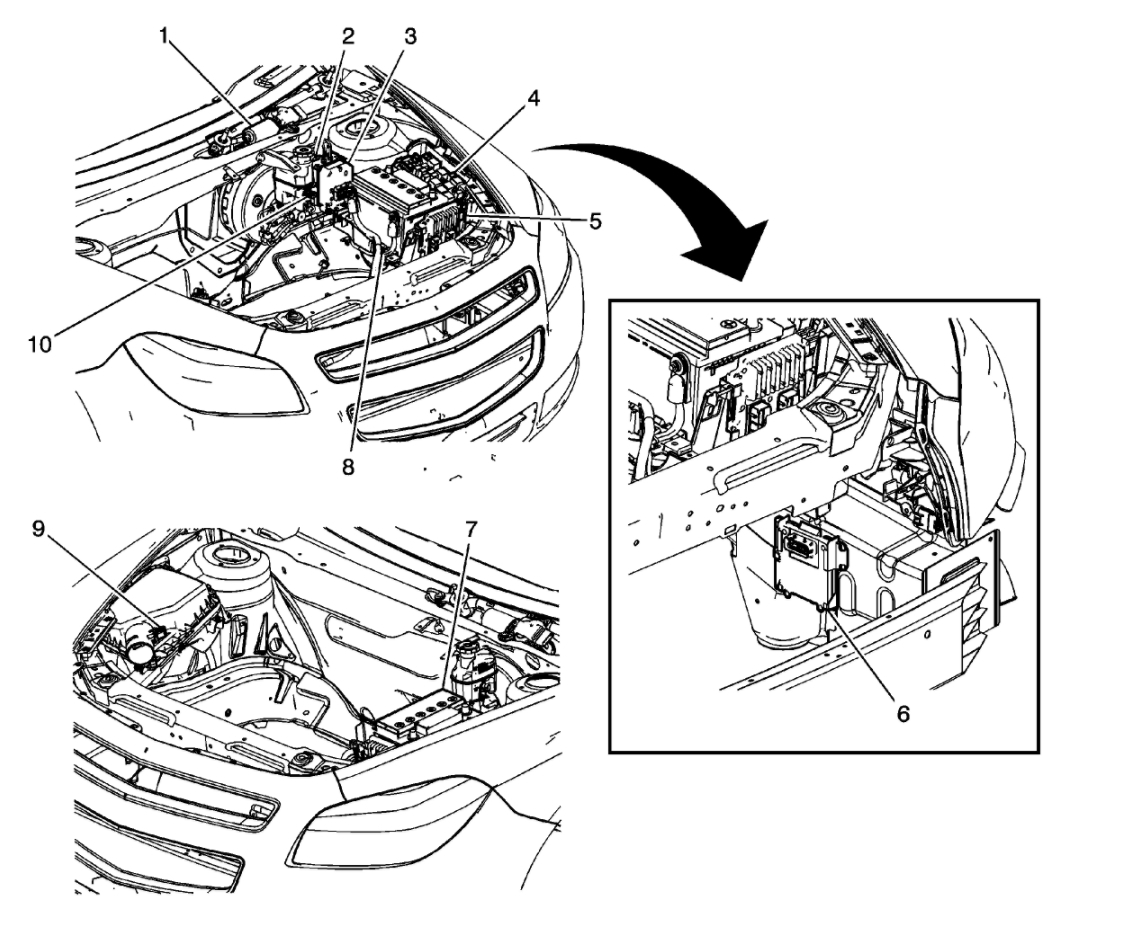 1
2
3
4
5
10
8
9
7
6