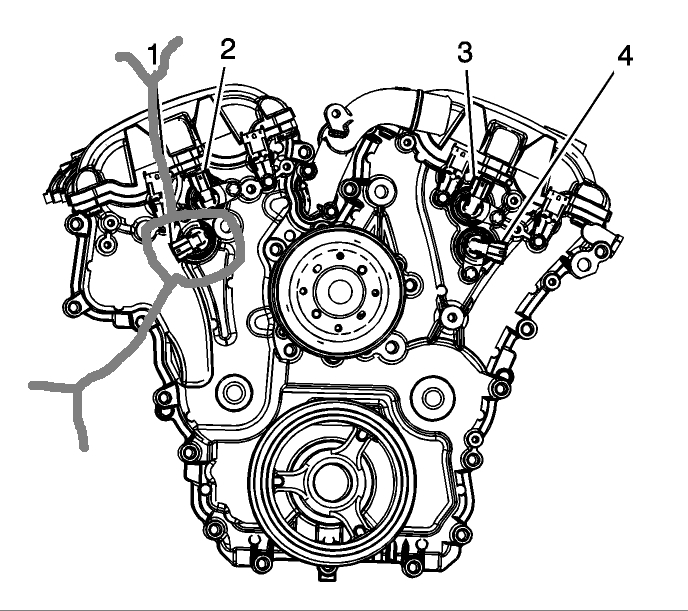 1
2
3
4