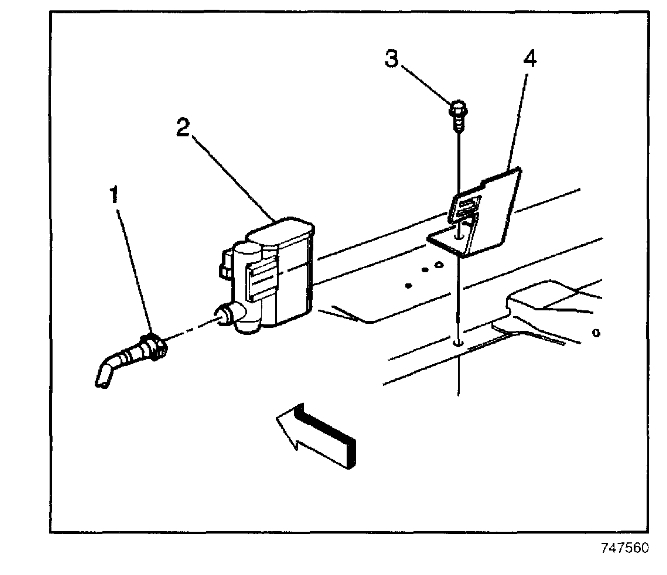 3
4
2
1
747560