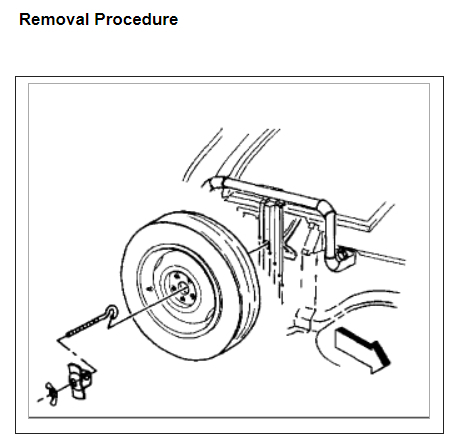 Removal Procedure