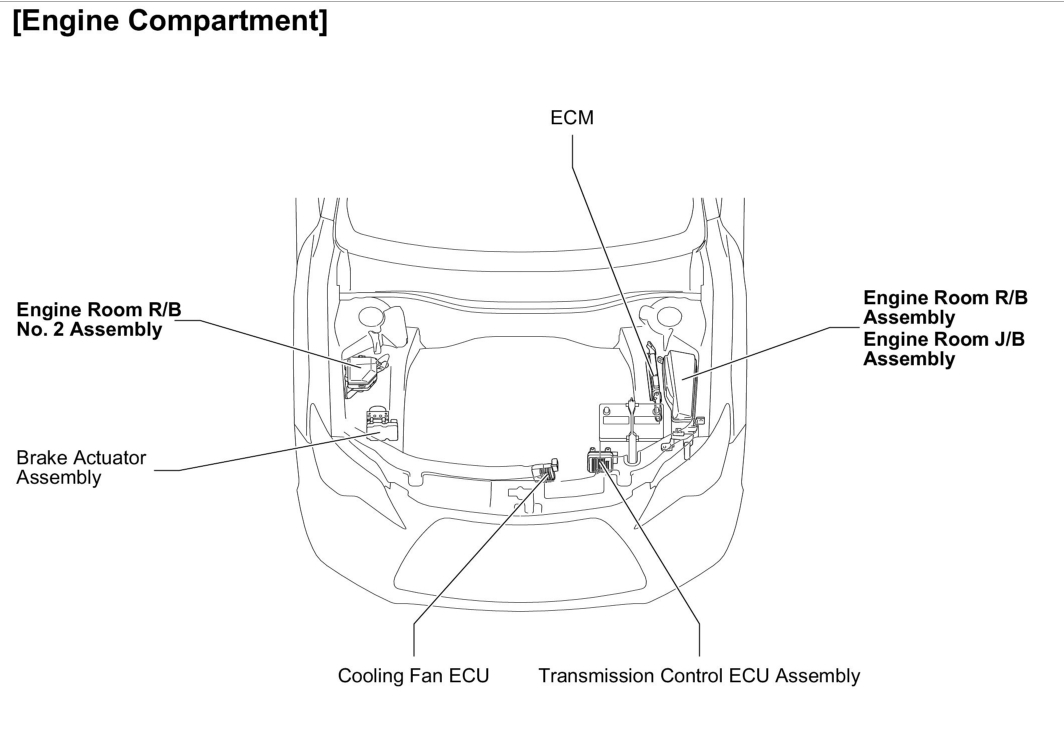 [Engine Compartment]

ECM

Engine Room R/B No. 2 Assembly

Engine Room R/B Assembly
Engine Room J/B Assembly

Brake Actuator Assembly

Cooling Fan ECU

Transmission Control ECU Assembly