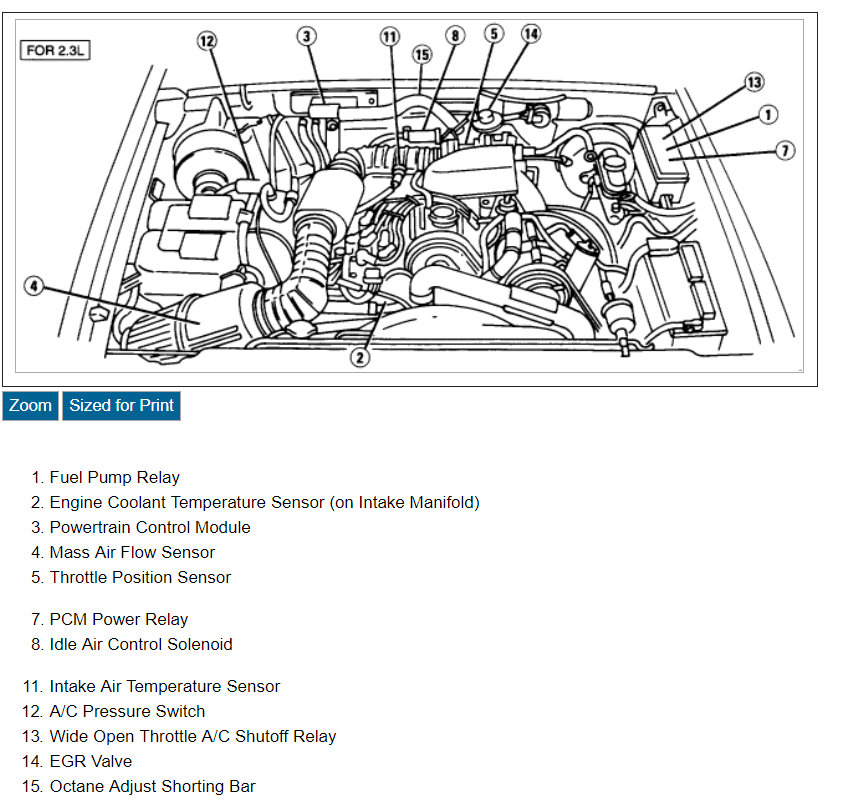 FOR 2.3L

12 3 11 15 8 5 14 13 1 7 4 2

Zoom Sized for Print

1. Fuel Pump Relay
2. Engine Coolant Temperature Sensor (on Intake Manifold)
3. Powertrain Control Module
4. Mass Air Flow Sensor
5. Throttle Position Sensor

7. PCM Power Relay
8. Idle Air Control Solenoid

11. Intake Air Temperature Sensor
12. A/C Pressure Switch
13. Wide Open Throttle A/C Shutoff Relay
14. EGR Valve
15. Octane Adjust Shorting Bar