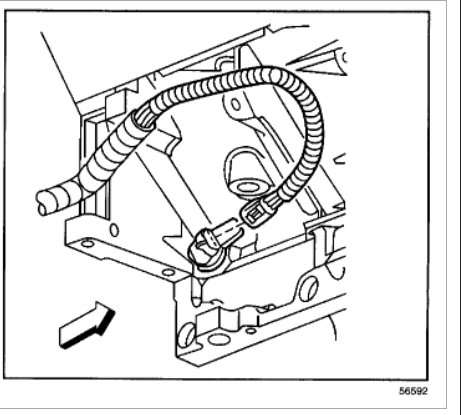 56592