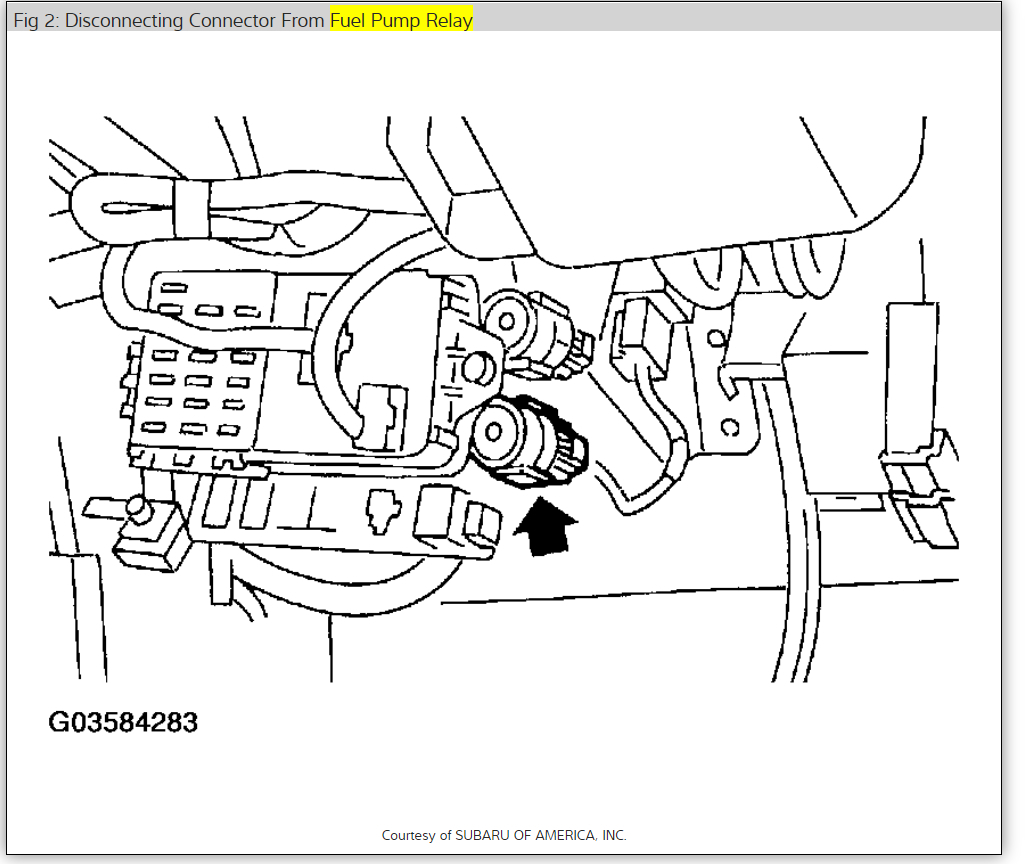 Fig 2: Disconnecting Connector From Fuel Pump Relay

G03584283

Courtesy of SUBARU OF AMERICA, INC.