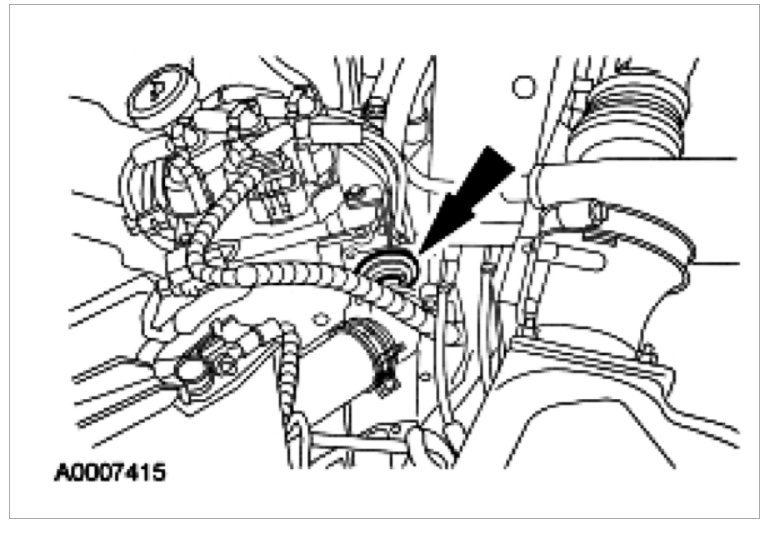 A0007415