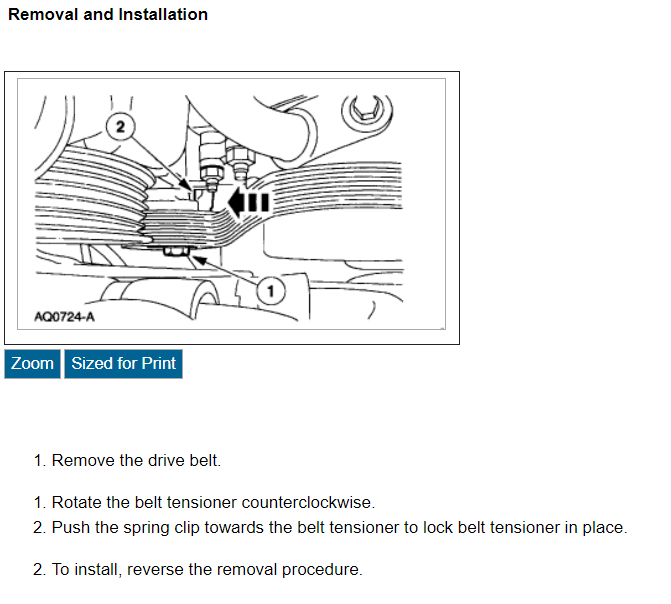 Removal and Installation

2

1

AQ0724-A

Zoom Sized for Print

1. Remove the drive belt.

1. Rotate the belt tensioner counterclockwise.
2. Push the spring clip towards the belt tensioner to lock belt tensioner in place.

2. To install, reverse the removal procedure.