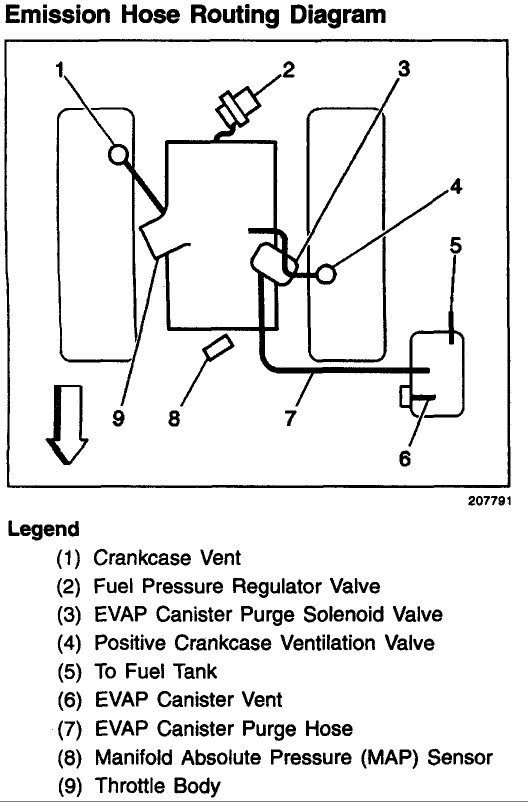 Emission Hose Routing Diagram

1
2
3
4
5
9
8
7
6

207791

Legend

(1) Crankcase Vent
(2) Fuel Pressure Regulator Valve
(3) EVAP Canister Purge Solenoid Valve
(4) Positive Crankcase Ventilation Valve
(5) To Fuel Tank
(6) EVAP Canister Vent
(7) EVAP Canister Purge Hose
(8) Manifold Absolute Pressure (MAP) Sensor
(9) Throttle Body