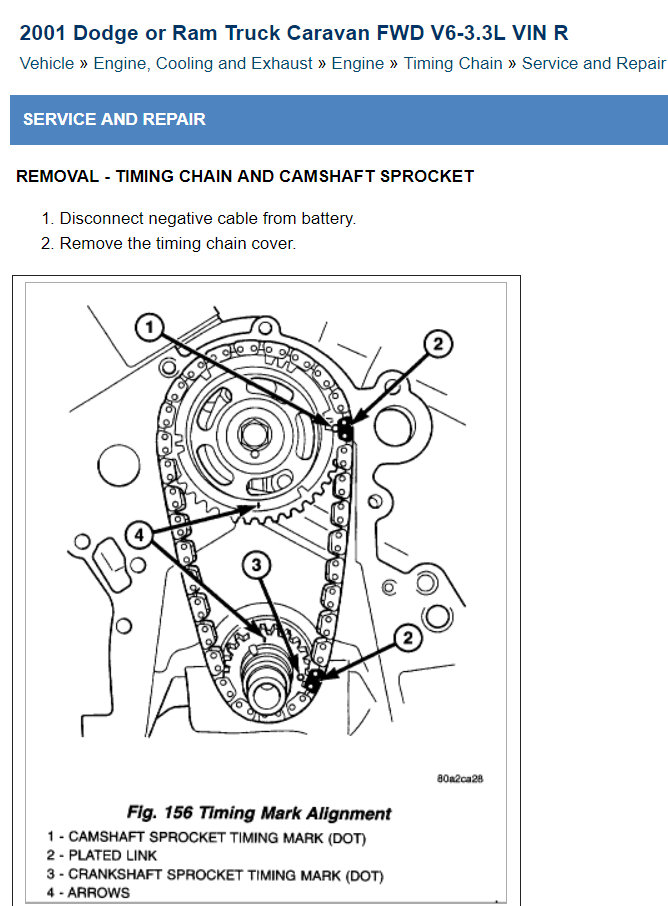 2001 Dodge or Ram Truck Caravan FWD V6-3.3L VIN R
Vehicle » Engine, Cooling and Exhaust » Engine » Timing Chain » Service and Repair

SERVICE AND REPAIR

REMOVAL - TIMING CHAIN AND CAMSHAFT SPROCKET

1. Disconnect negative cable from battery.
2. Remove the timing chain cover.

1
2
4
3
2

80a2ca28

Fig. 156 Timing Mark Alignment
1 - CAMSHAFT SPROCKET TIMING MARK (DOT)
2 - PLATED LINK
3 - CRANKSHAFT SPROCKET TIMING MARK (DOT)
4 - ARROWS