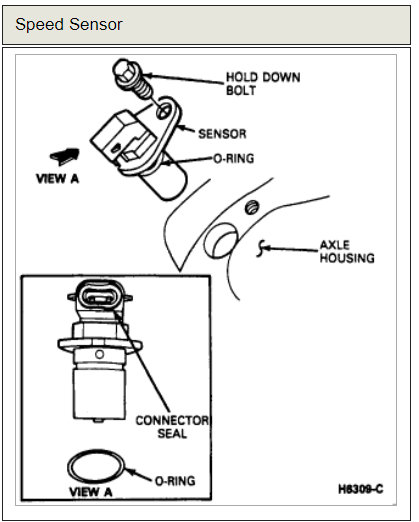 Speed Sensor

HOLD DOWN BOLT

SENSOR

O-RING

VIEW A

AXLE HOUSING

CONNECTOR SEAL

O-RING

VIEW A

H6309-C