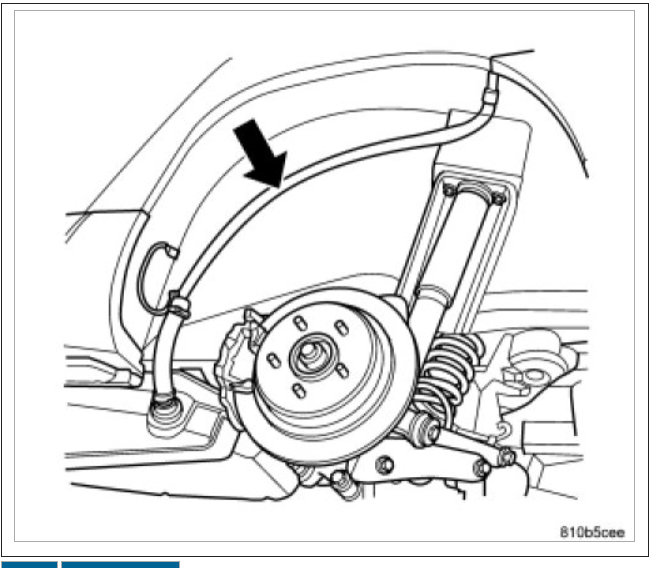 810b5cee