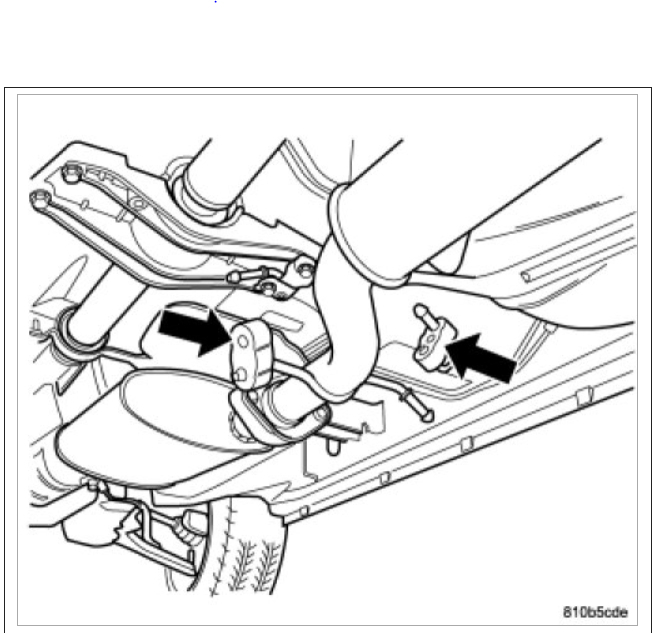 810b5cde