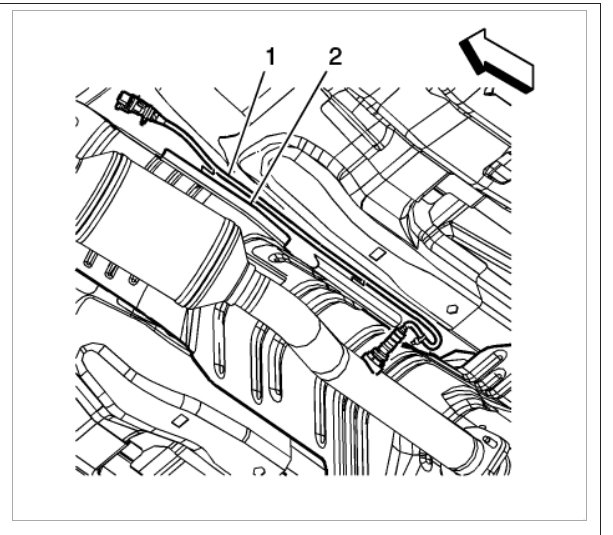 1
2