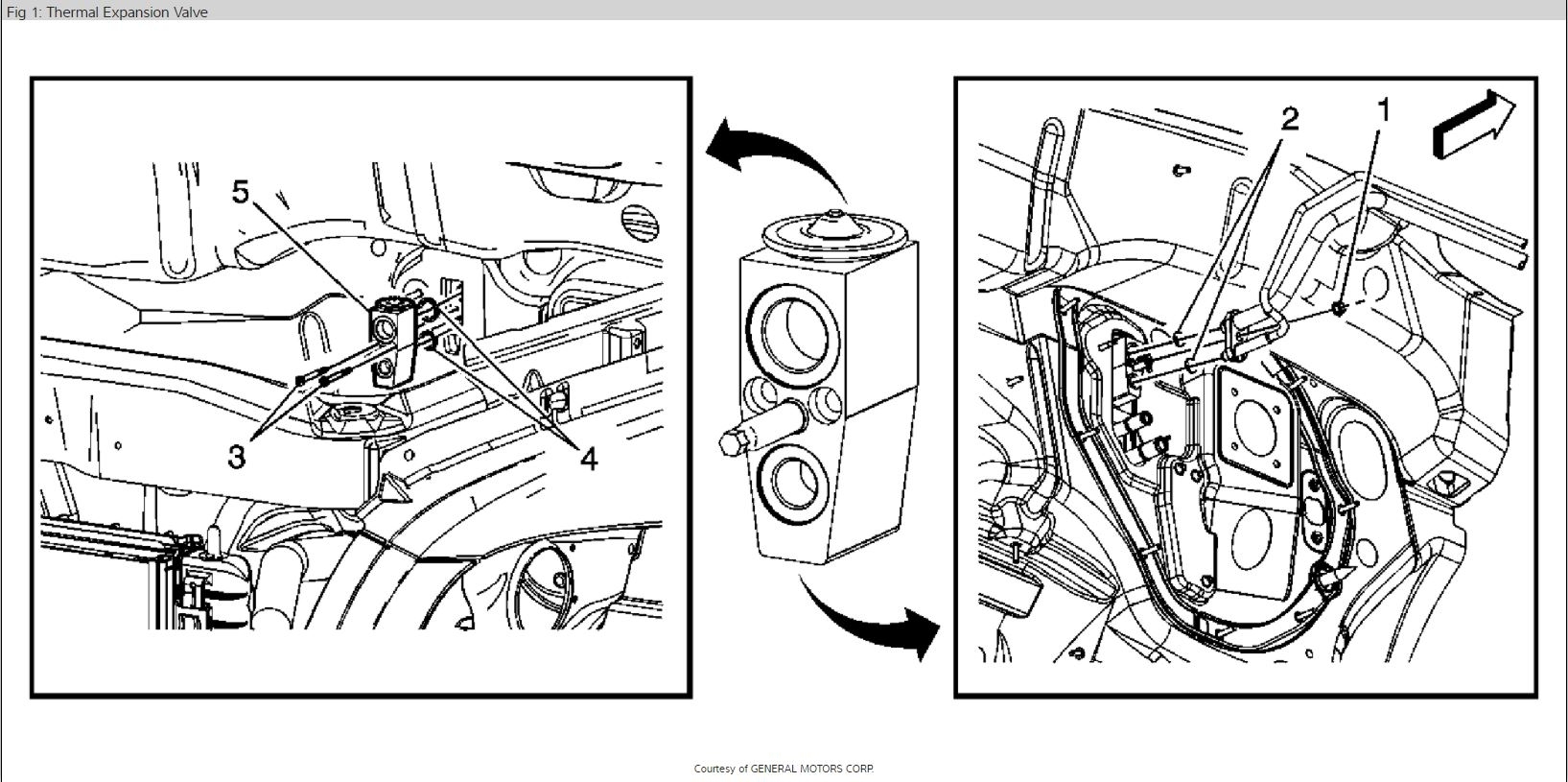 Fig 1: Thermal Expansion Valve

5

3

4

2

1

Courtesy of GENERAL MOTORS CORP.