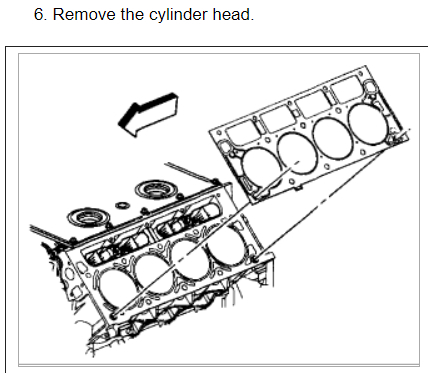 6. Remove the cylinder head.