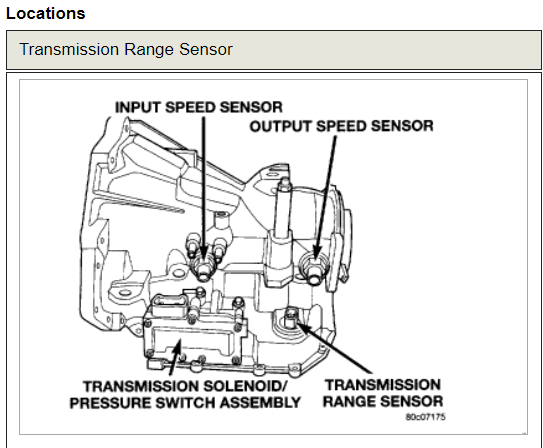 Locations

Transmission Range Sensor

INPUT SPEED SENSOR

OUTPUT SPEED SENSOR

TRANSMISSION SOLENOID/ PRESSURE SWITCH ASSEMBLY

TRANSMISSION RANGE SENSOR

80c07175