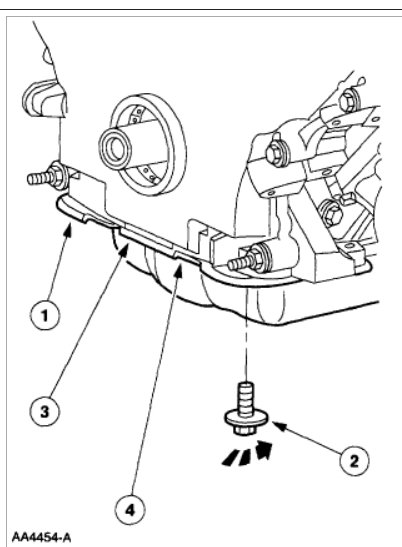 1
3
4
2
AA4454-A