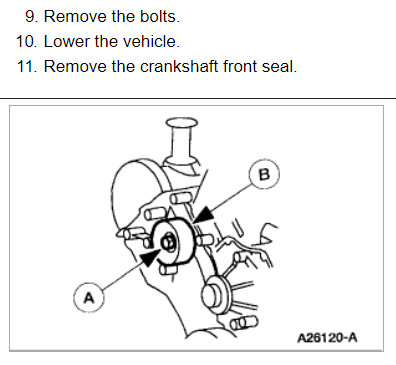 9. Remove the bolts.

10. Lower the vehicle.

11. Remove the crankshaft front seal.

B

A

A26120-A