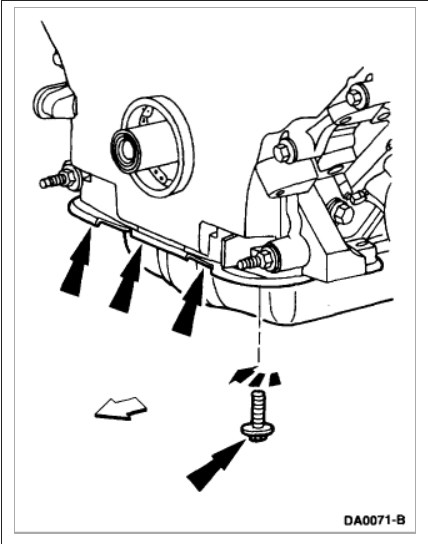 DA0071-B