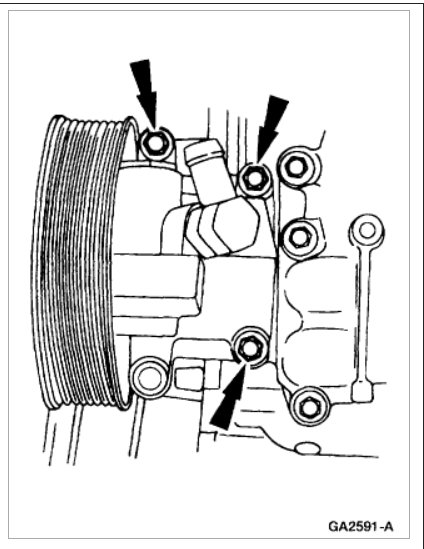 GA2591-A