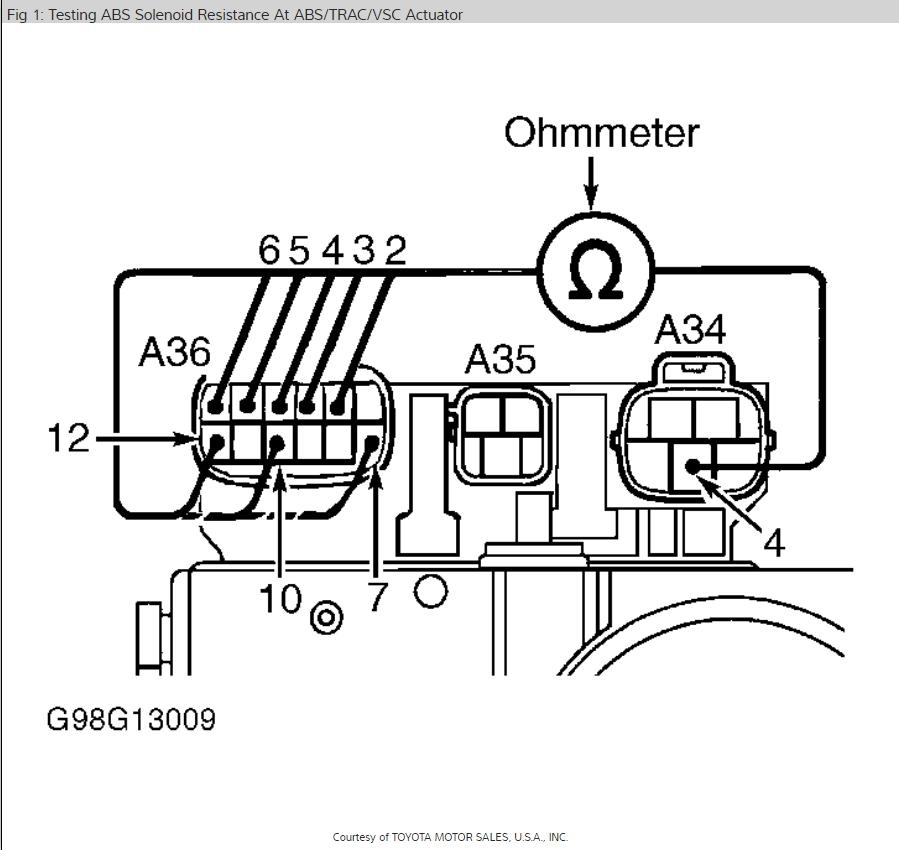 Fig 1: Testing ABS Solenoid Resistance At ABS/TRAC/VSC Actuator

Ohmmeter

$\Omega$

6 5 4 3 2

A36

A35

A34

12

10

7

4

G98G13009

Courtesy of TOYOTA MOTOR SALES, U.S.A., INC.