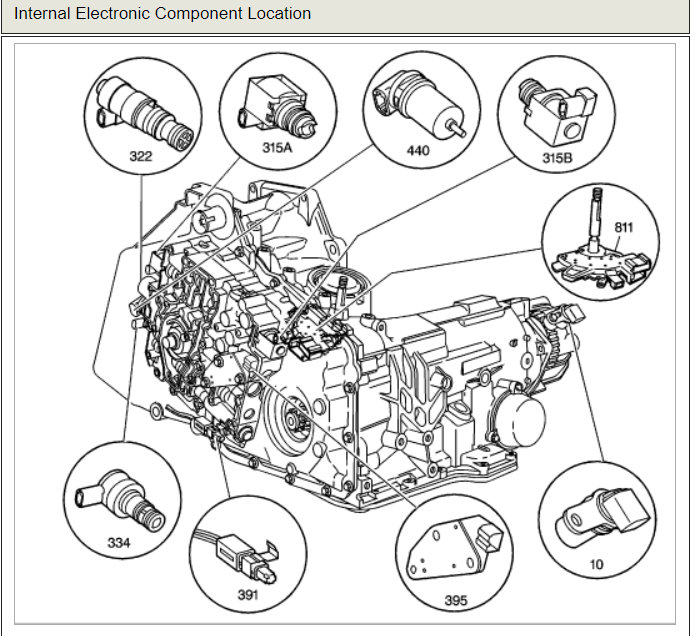 Internal Electronic Component Location

322

315A

440

315B

811

334

391

395

10