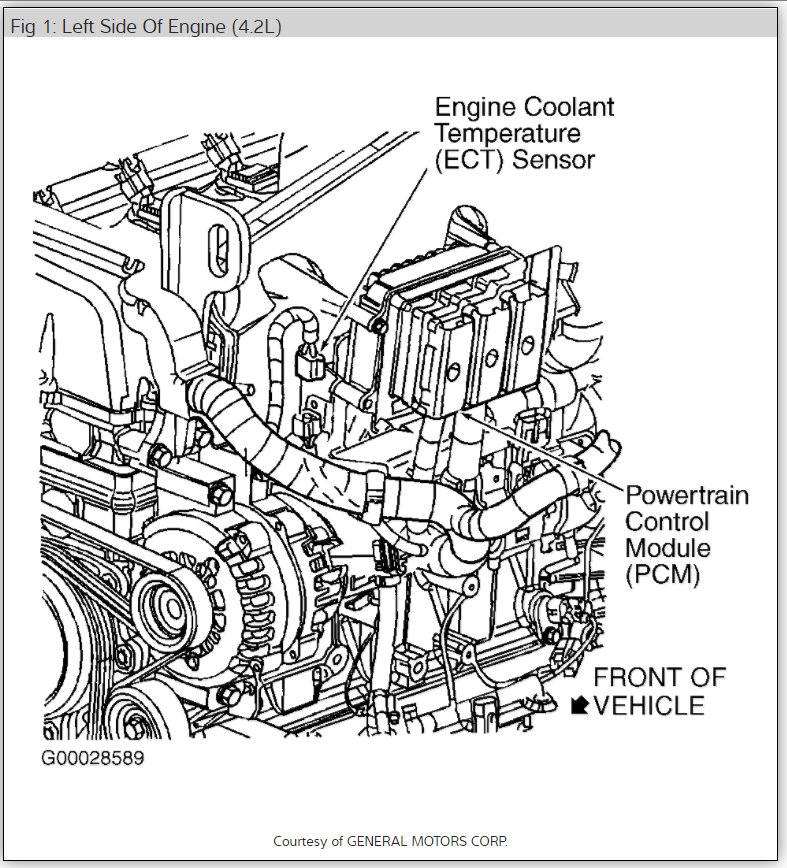 Fig 1: Left Side Of Engine (4.2L)

Engine Coolant Temperature (ECT) Sensor

Powertrain Control Module (PCM)

FRONT OF VEHICLE

G00028589

Courtesy of GENERAL MOTORS CORP.