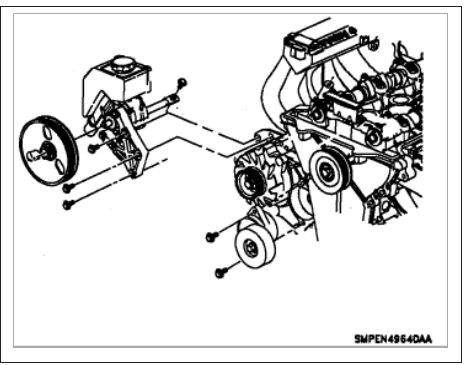 SMPEN4964DAA