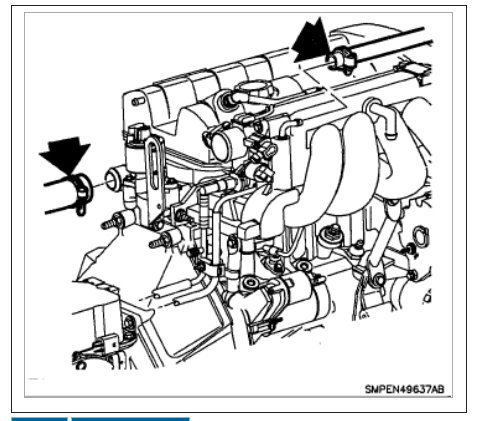 SMPEN49637AB