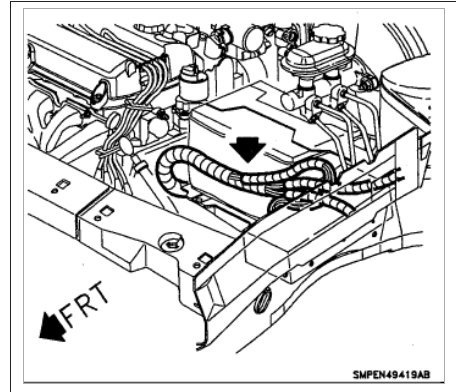 FRT

SMPEN49419AB