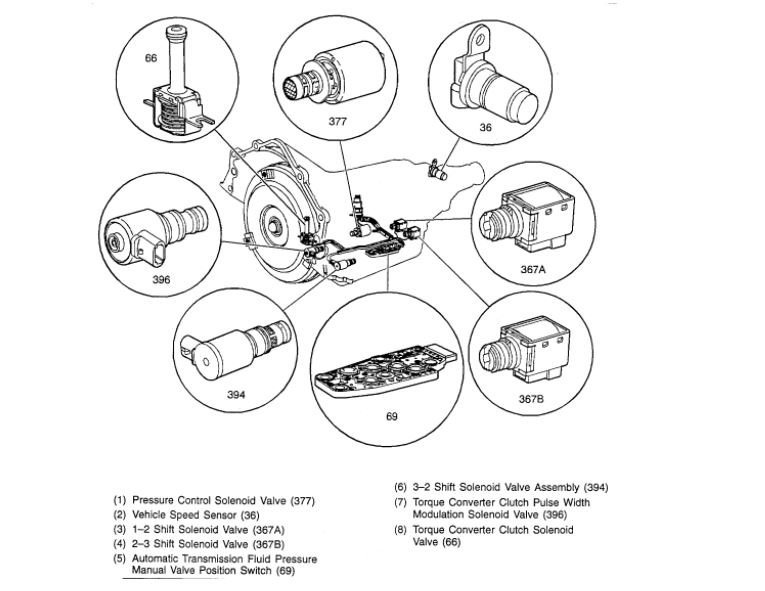 66

377

36

396

367A

394

69

367B

(1) Pressure Control Solenoid Valve (377)
(2) Vehicle Speed Sensor (36)
(3) 1–2 Shift Solenoid Valve (367A)
(4) 2–3 Shift Solenoid Valve (367B)
(5) Automatic Transmission Fluid Pressure Manual Valve Position Switch (69)

(6) 3–2 Shift Solenoid Valve Assembly (394)
(7) Torque Converter Clutch Pulse Width Modulation Solenoid Valve (396)
(8) Torque Converter Clutch Solenoid Valve (66)