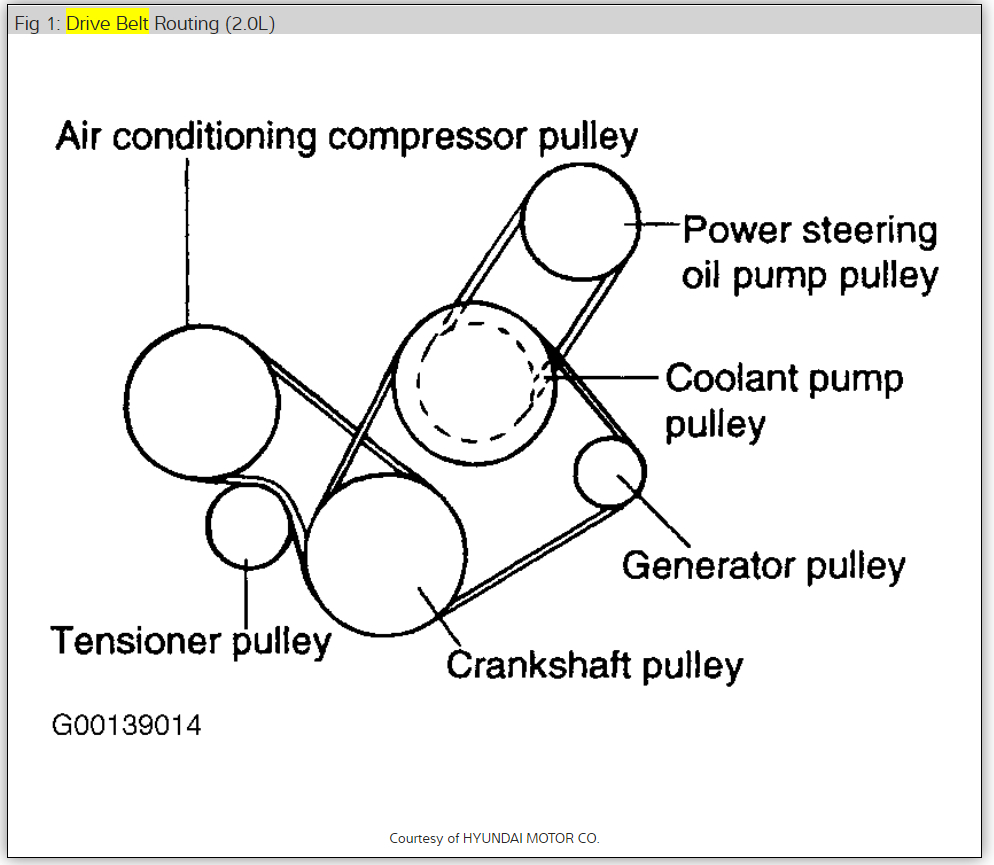 Fig 1: Drive Belt Routing (2.0L)

Air conditioning compressor pulley

Power steering oil pump pulley

Coolant pump pulley

Generator pulley

Tensioner pulley

Crankshaft pulley

G00139014

Courtesy of HYUNDAI MOTOR CO.