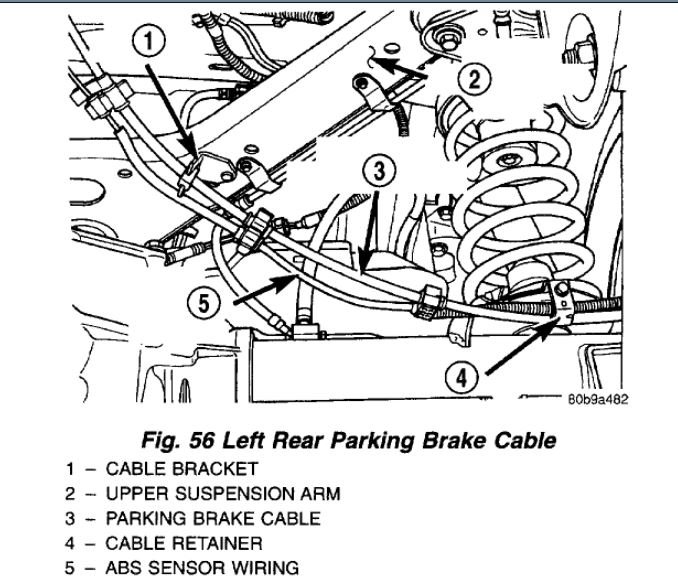 1
2
3
5
4
80b9a482

Fig. 56 Left Rear Parking Brake Cable

1 – CABLE BRACKET
2 – UPPER SUSPENSION ARM
3 – PARKING BRAKE CABLE
4 – CABLE RETAINER
5 – ABS SENSOR WIRING