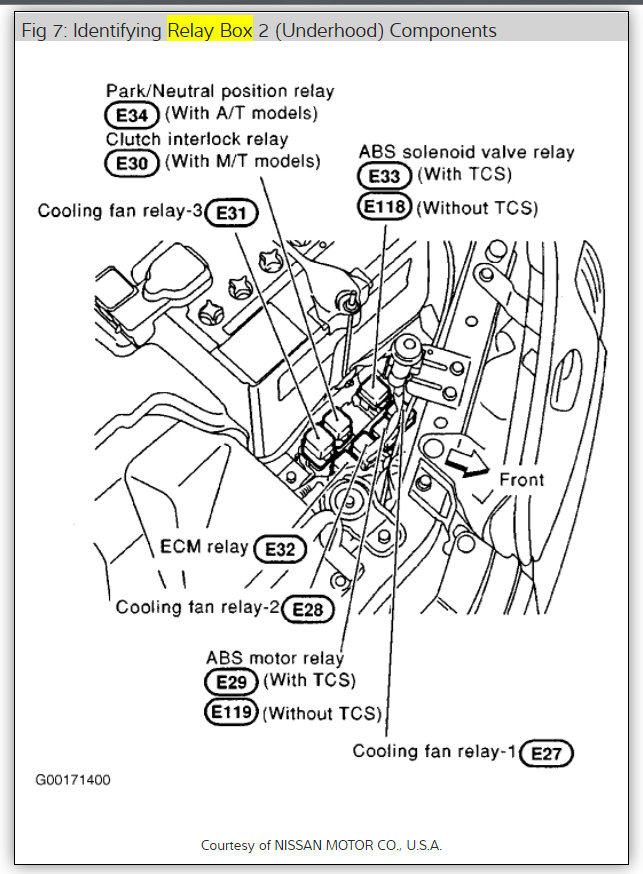 Fig 7: Identifying Relay Box 2 (Underhood) Components

Park/Neutral position relay
E34 (With A/T models)
Clutch interlock relay
E30 (With M/T models)

ABS solenoid valve relay
E33 (With TCS)
E118 (Without TCS)

Cooling fan relay-3 E31

Front

ECM relay E32

Cooling fan relay-2 E28

ABS motor relay
E29 (With TCS)
E119 (Without TCS)

Cooling fan relay-1 E27

G00171400

Courtesy of NISSAN MOTOR CO., U.S.A.