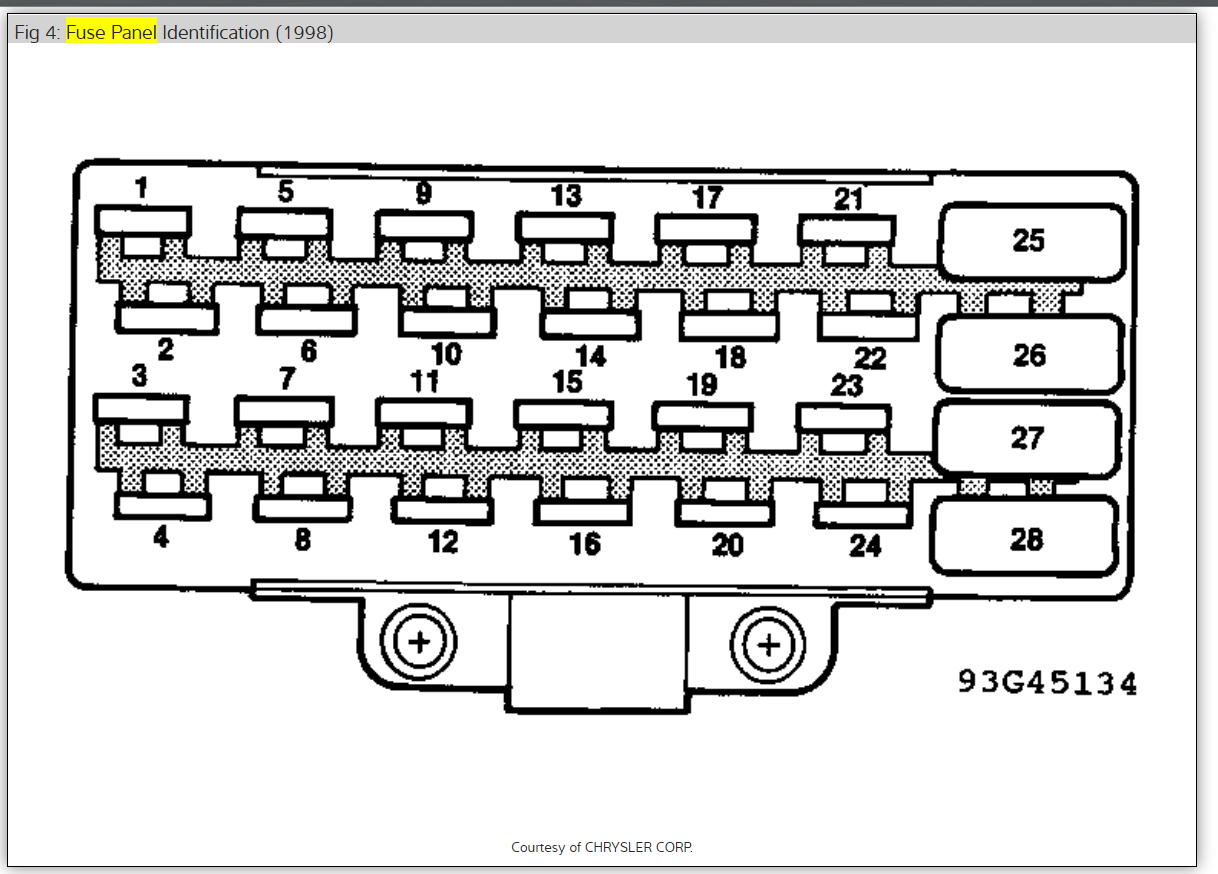 Fig 4: Fuse Panel Identification (1998)

1 5 9 13 17 21 25

2 6 10 14 18 22 26

3 7 11 15 19 23 27

4 8 12 16 20 24 28

93G45134

Courtesy of CHRYSLER CORP.