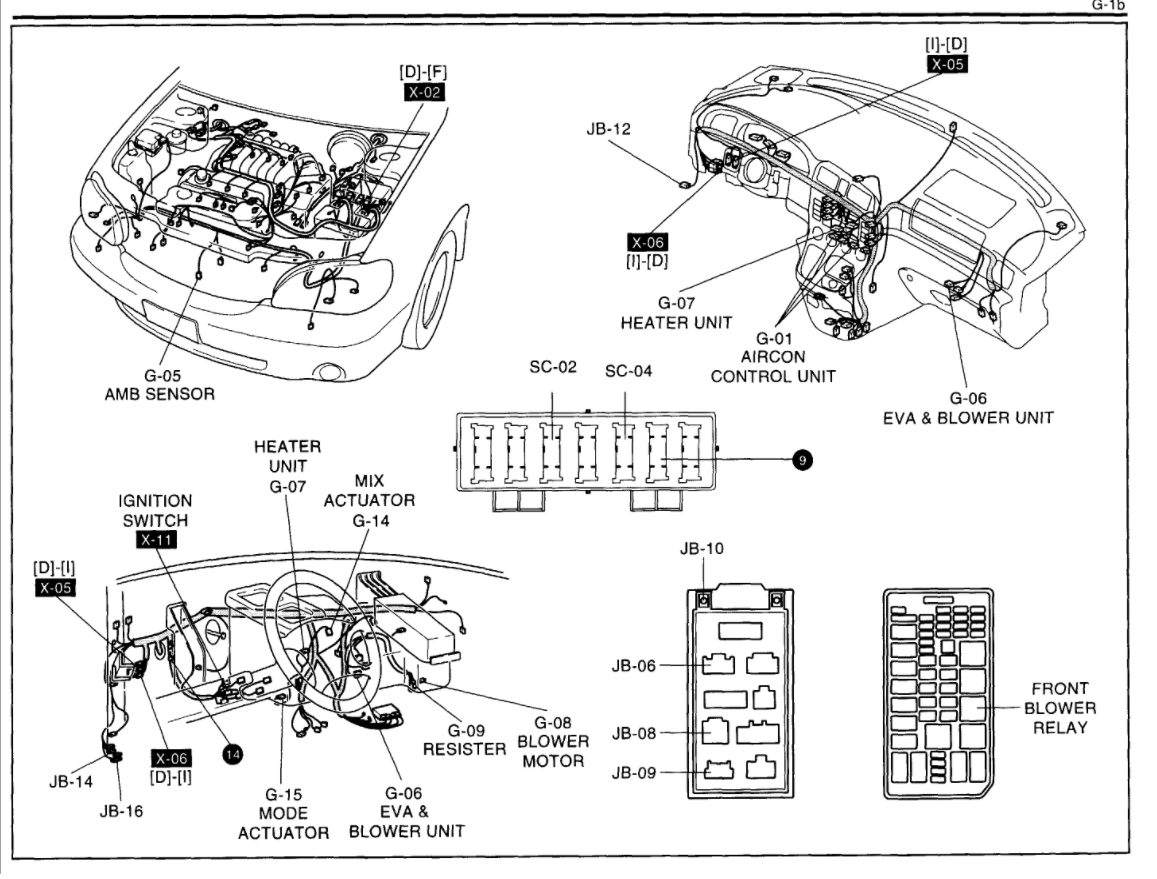 G-1b

[D]-[F]
X-02

G-05
AMB SENSOR

[I]-[D]
X-05

JB-12

X-06
[I]-[D]

G-07
HEATER UNIT

G-01
AIRCON
CONTROL UNIT

G-06
EVA & BLOWER UNIT

SC-02 SC-04

9

HEATER
UNIT
G-07

MIX
ACTUATOR
G-14

IGNITION
SWITCH
X-11

[D]-[I]
X-05

X-06
[D]-[I]

14

JB-14

JB-16

G-15
MODE
ACTUATOR

G-06
EVA &
BLOWER UNIT

G-09
RESISTER

G-08
BLOWER
MOTOR

JB-10

JB-06

JB-08

JB-09

FRONT
BLOWER
RELAY