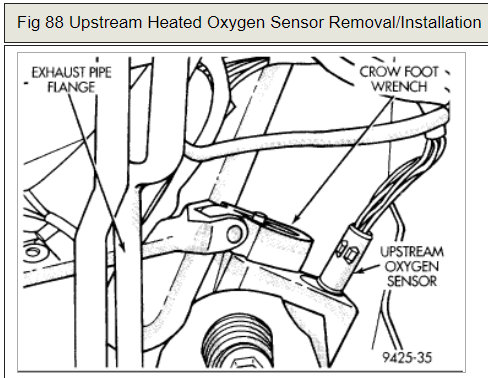 Fig 88 Upstream Heated Oxygen Sensor Removal/Installation

EXHAUST PIPE FLANGE

CROW FOOT WRENCH

UPSTREAM OXYGEN SENSOR

9425-35